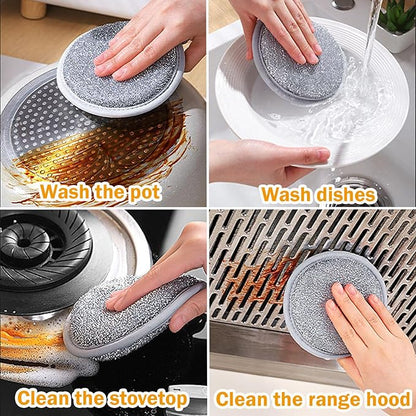 Wash the pot

Wash dishes

Clean the stovetop

Clean the range hood