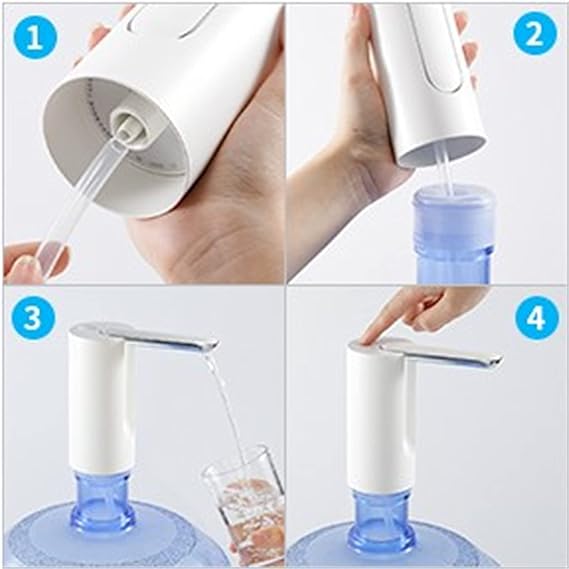 1
2
3
4