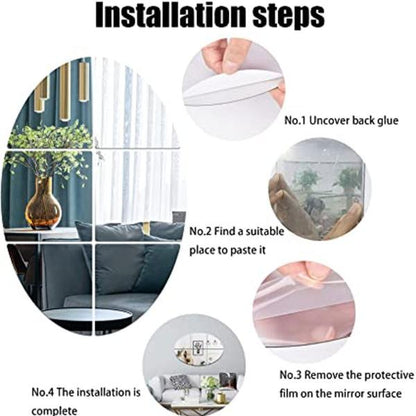 Installation steps

No.1 Uncover back glue

No.2 Find a suitable place to paste it

No.3 Remove the protective film on the mirror surface

No.4 The installation is complete