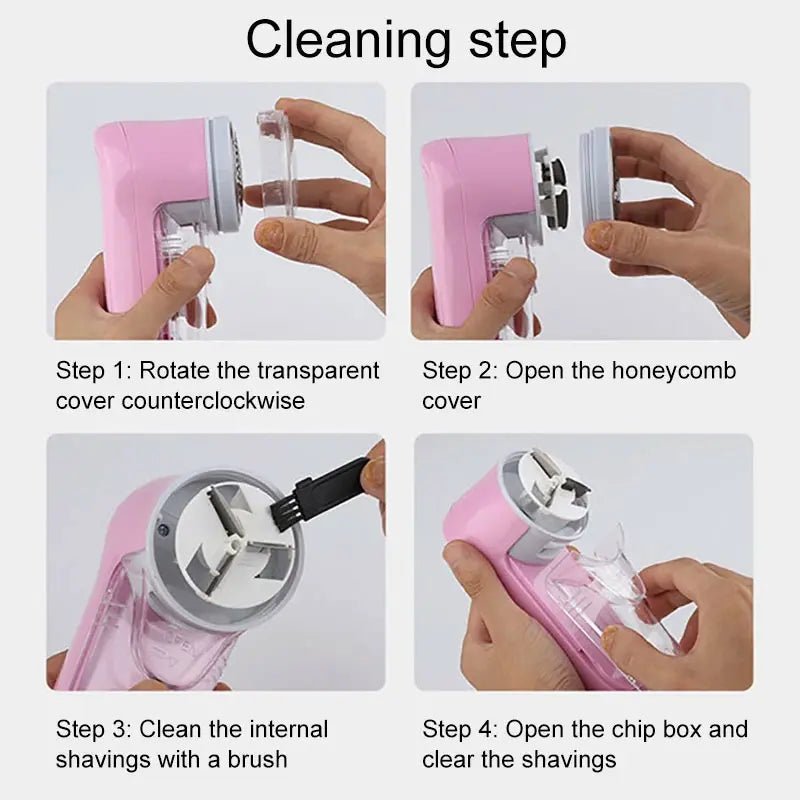 Cleaning step

Step 1: Rotate the transparent cover counterclockwise

Step 2: Open the honeycomb cover

Step 3: Clean the internal shavings with a brush

Step 4: Open the chip box and clear the shavings