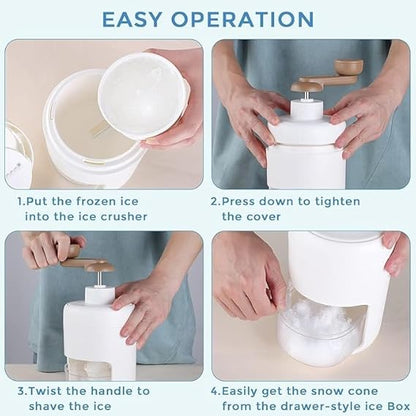 EASY OPERATION

1.Put the frozen ice into the ice crusher

2.Press down to tighten the cover

3.Twist the handle to shave the ice

4.Easily get the snow cone from the drawer-style ice Box