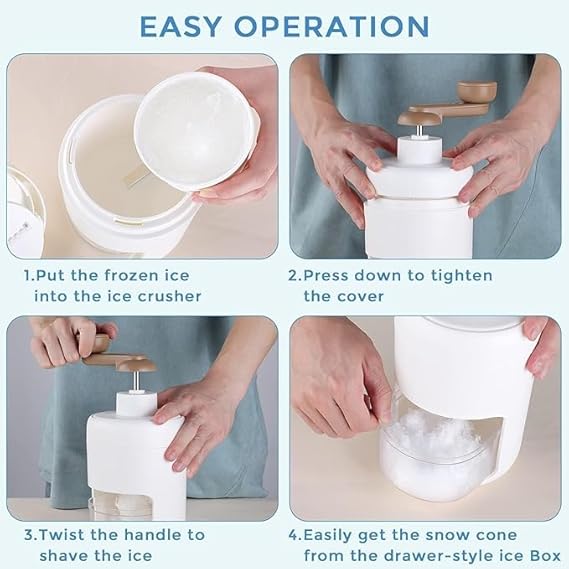 EASY OPERATION

1.Put the frozen ice into the ice crusher

2.Press down to tighten the cover

3.Twist the handle to shave the ice

4.Easily get the snow cone from the drawer-style ice Box