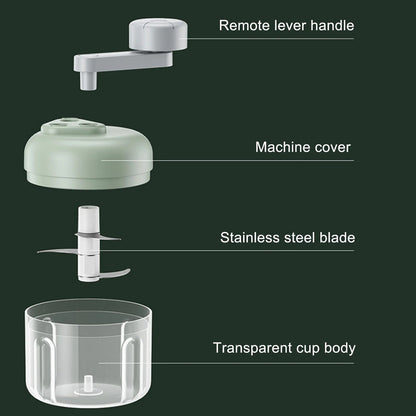 Remote lever handle

Machine cover

Stainless steel blade

Transparent cup body