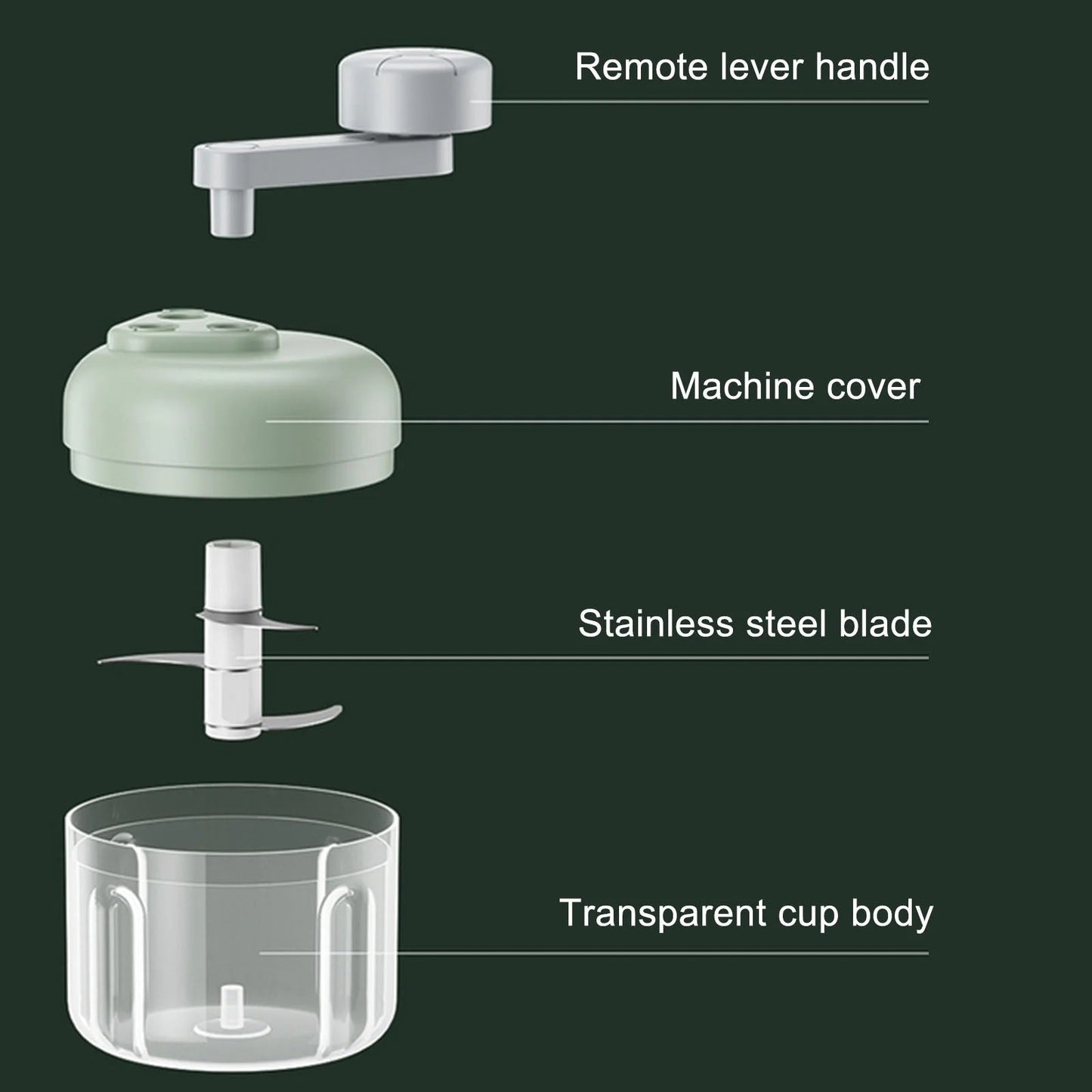 Remote lever handle

Machine cover

Stainless steel blade

Transparent cup body