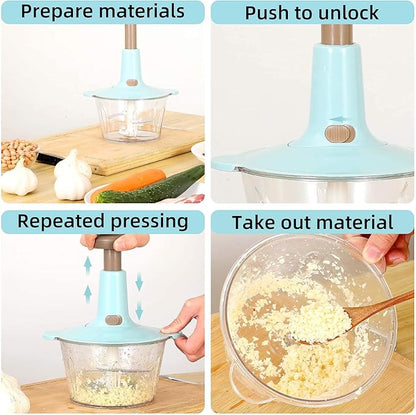 Prepare materials

Push to unlock

Repeated pressing

Take out material