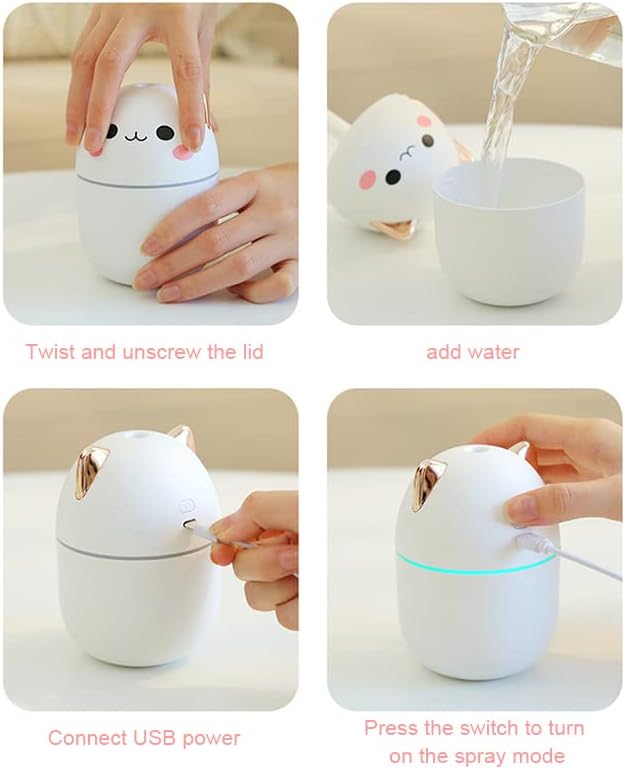 Twist and unscrew the lid

add water

Connect USB power

Press the switch to turn on the spray mode