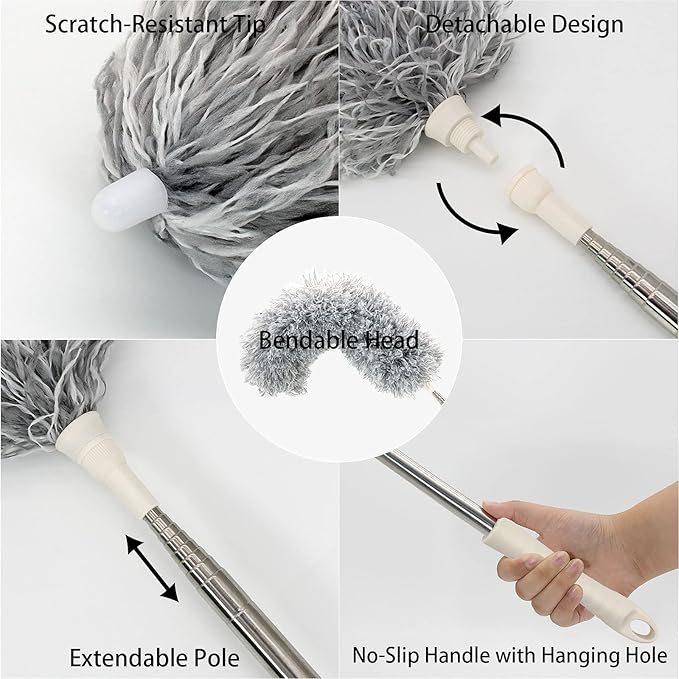 Scratch-Resistant Tip

Detachable Design

Bendable Head

Extendable Pole

No-Slip Handle with Hanging Hole