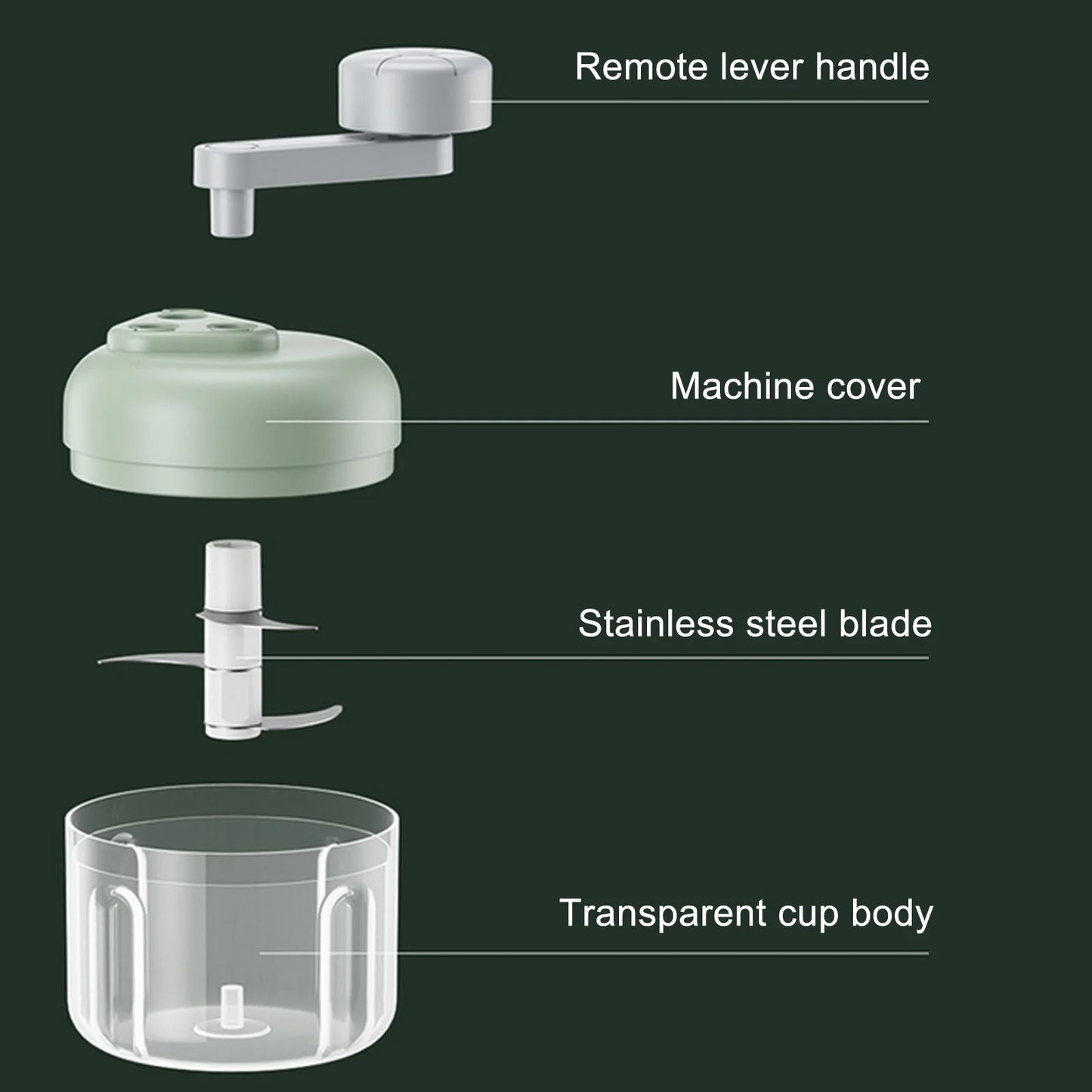 Remote lever handle

Machine cover

Stainless steel blade

Transparent cup body