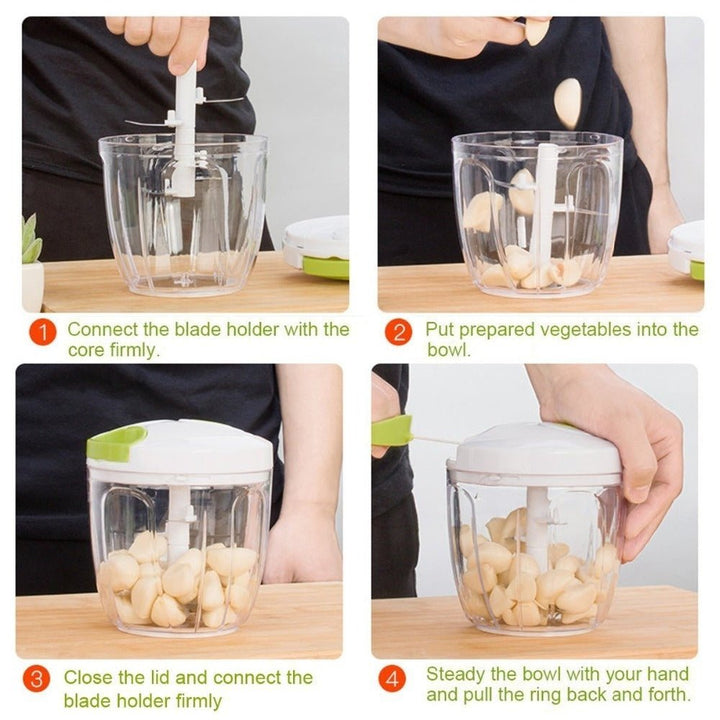 1 Connect the blade holder with the core firmly.

2 Put prepared vegetables into the bowl.

3 Close the lid and connect the blade holder firmly

4 Steady the bowl with your hand and pull the ring back and forth.