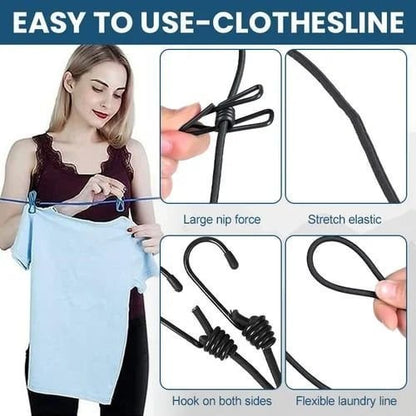 EASY TO USE-CLOTHESLINE

Large nip force

Stretch elastic

Hook on both sides

Flexible laundry line