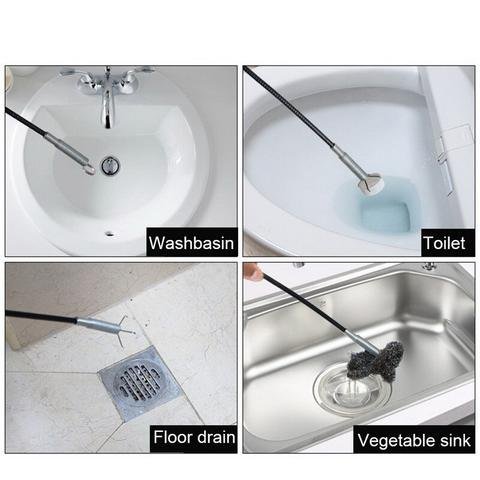 Washbasin

Toilet

Floor drain

Vegetable sink