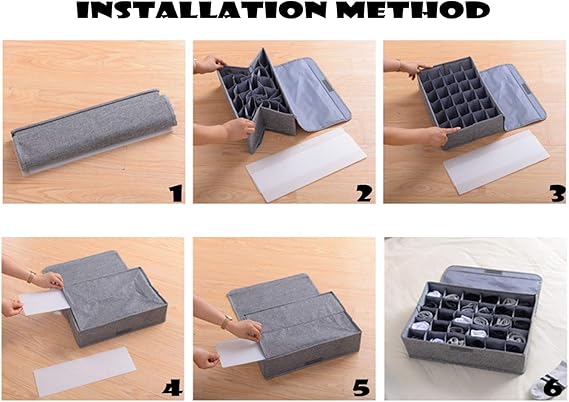 INSTALLATION METHOD

1

2

3

4

5

6