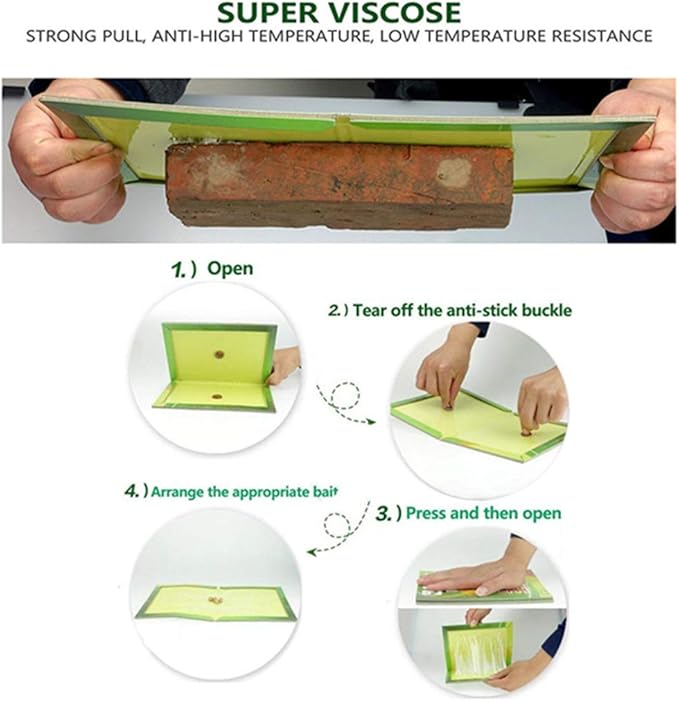 SUPER VISCOSE

STRONG PULL, ANTI-HIGH TEMPERATURE, LOW TEMPERATURE RESISTANCE

1.) Open

2.) Tear off the anti-stick buckle

4.) Arrange the appropriate bait

3.) Press and then open