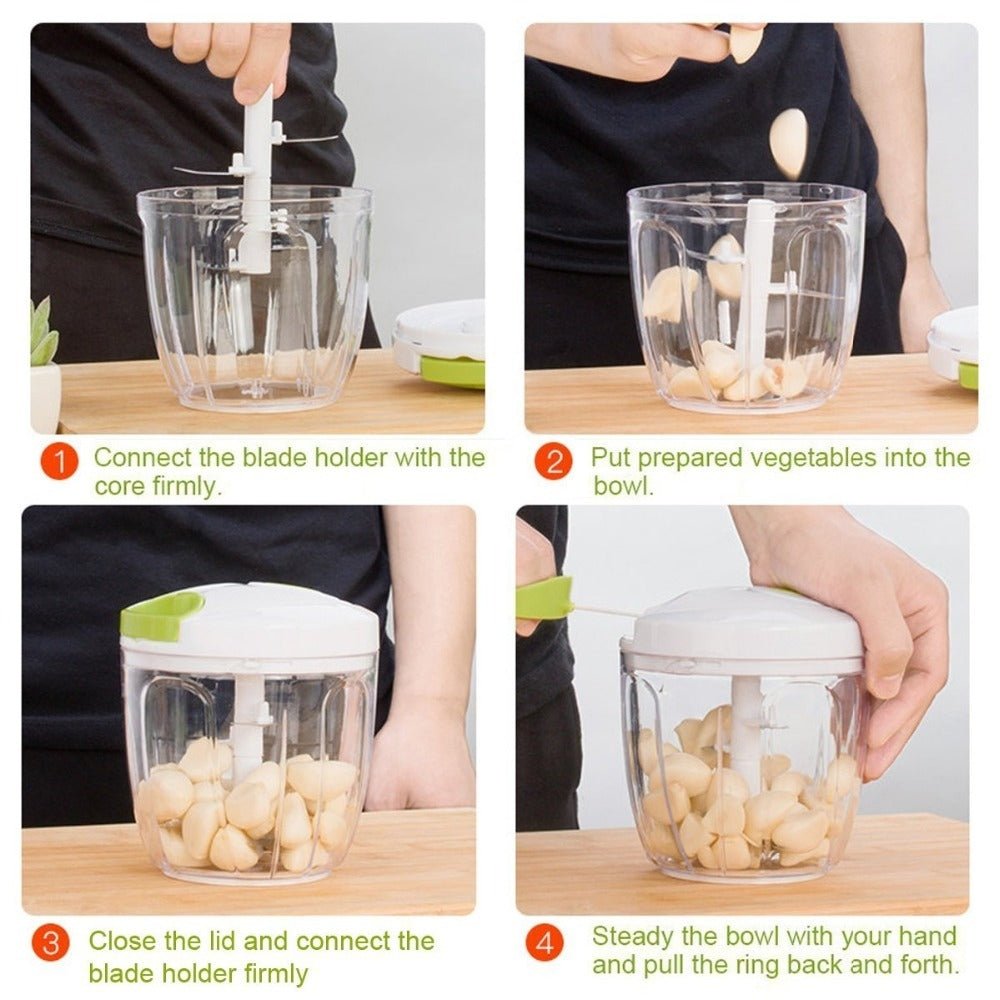 1 Connect the blade holder with the core firmly.

2 Put prepared vegetables into the bowl.

3 Close the lid and connect the blade holder firmly

4 Steady the bowl with your hand and pull the ring back and forth.