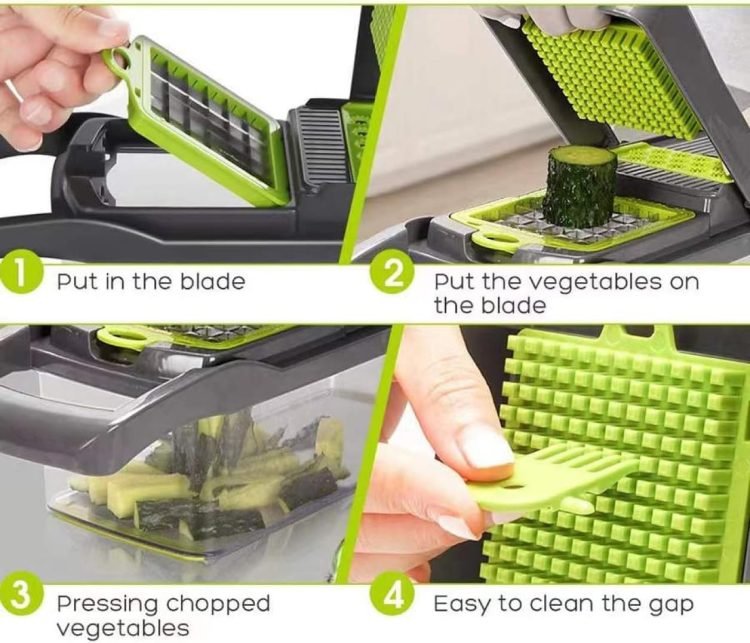 1 Put in the blade

2 Put the vegetables on the blade

3 Pressing chopped vegetables

4 Easy to clean the gap